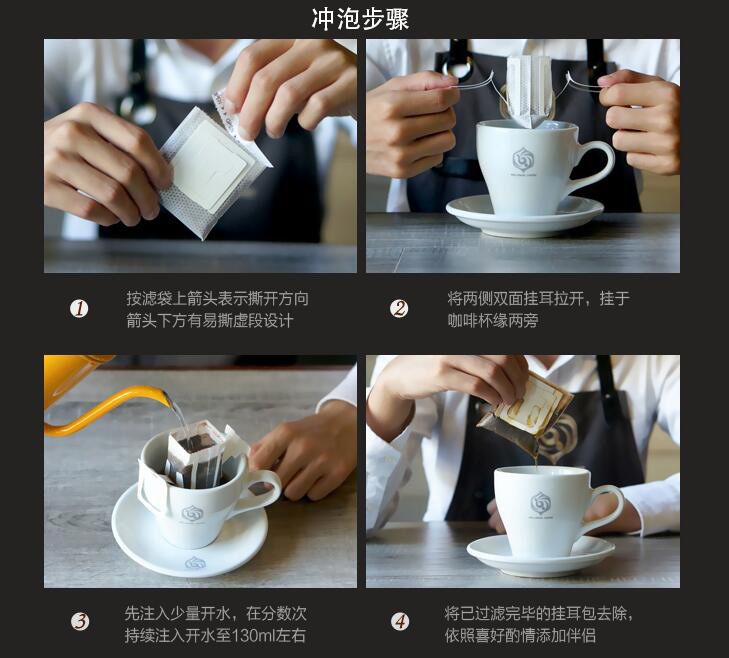 冲泡步骤

1 按滤袋上箭头表示撕开方向
箭头下方有易撕虚段设计

2 将两侧双面挂耳拉开，挂于
咖啡杯缘两旁

3 先注入少量开水，在分数次
持续注入开水至130ml左右

4 将已过滤完毕的挂耳包去除，
依照喜好酌情添加伴侣